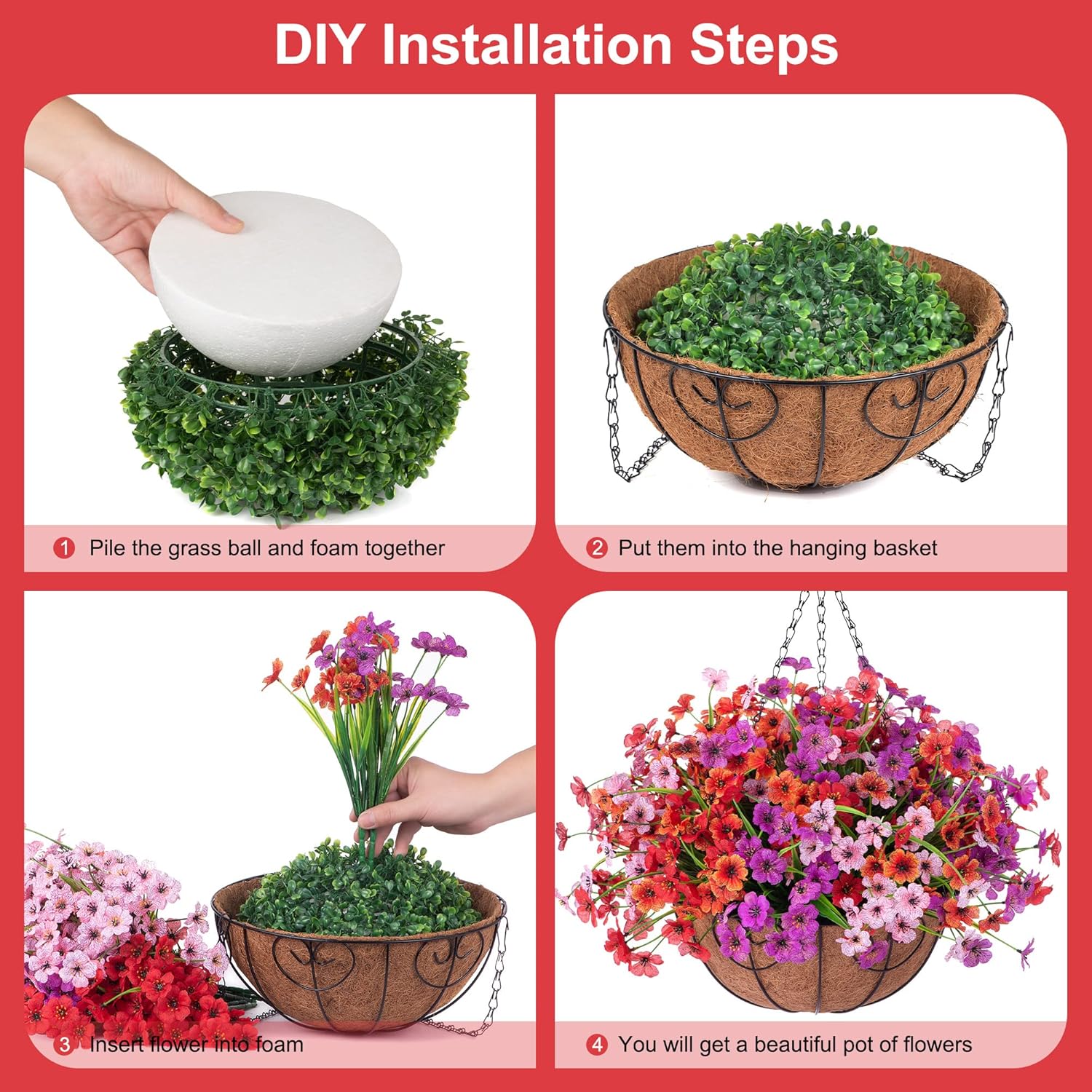 DIY Installation Steps

1 Pile the grass ball and foam together

2 Put them into the hanging basket

3 Insert flower into foam

4 You will get a beautiful pot of flowers