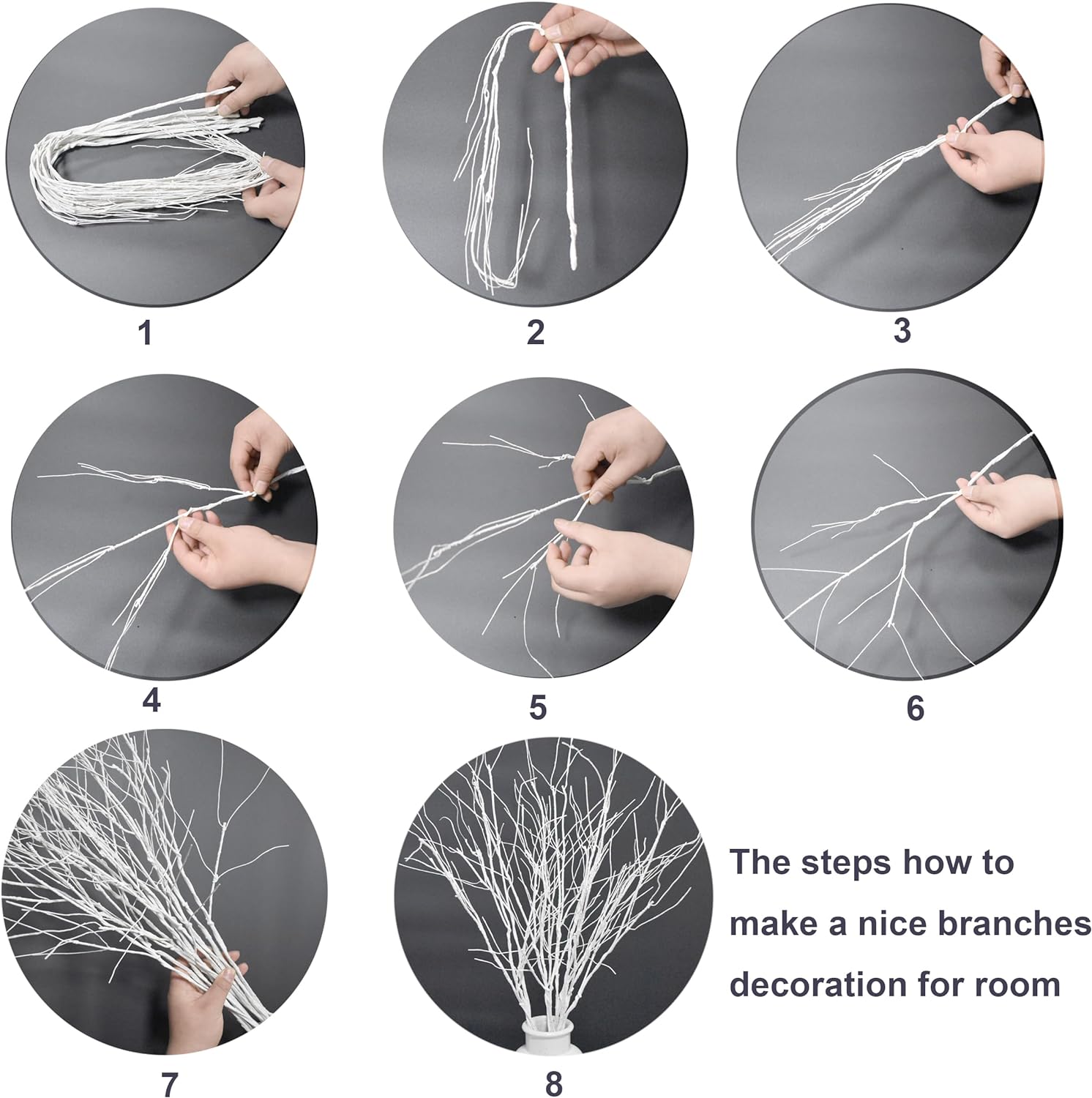 1

2

3

4

5

6

7

8

The steps how to make a nice branches decoration for room