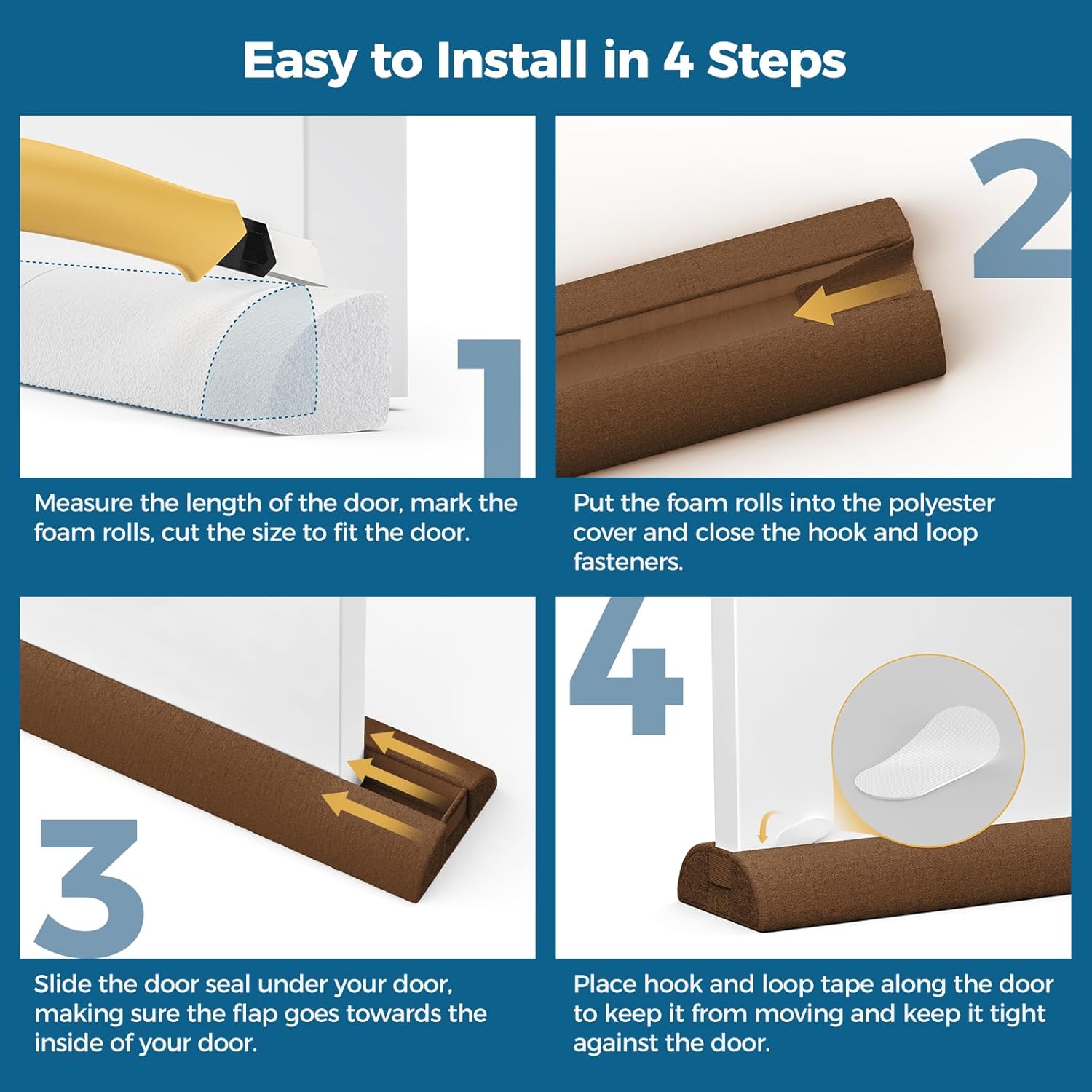 Easy to Install in 4 Steps

1

Measure the length of the door, mark the foam rolls, cut the size to fit the door.

2

Put the foam rolls into the polyester cover and close the hook and loop fasteners.

3

Slide the door seal under your door, making sure the flap goes towards the inside of your door.

4

Place hook and loop tape along the door to keep it from moving and keep it tight against the door.