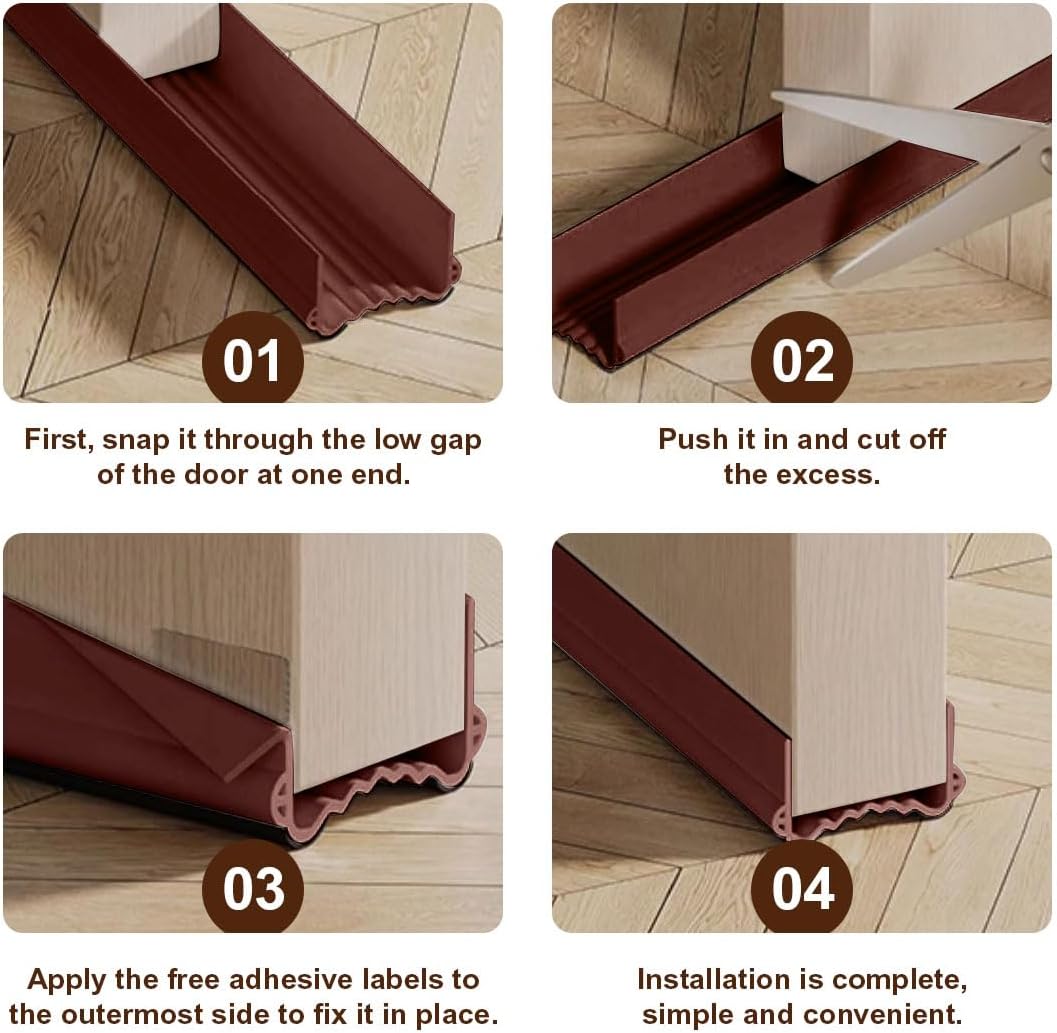 01

First, snap it through the low gap of the door at one end.

02

Push it in and cut off the excess.

03

Apply the free adhesive labels to the outermost side to fix it in place.

04

Installation is complete, simple and convenient.