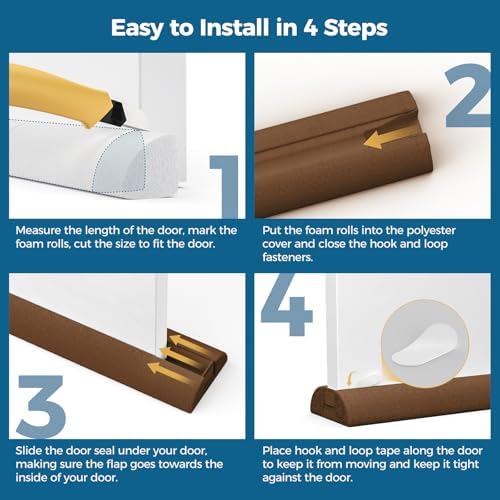 Easy to Install in 4 Steps

1

Measure the length of the door, mark the foam rolls, cut the size to fit the door.

2

Put the foam rolls into the polyester cover and close the hook and loop fasteners.

3

Slide the door seal under your door, making sure the flap goes towards the inside of your door.

4

Place hook and loop tape along the door to keep it from moving and keep it tight against the door.